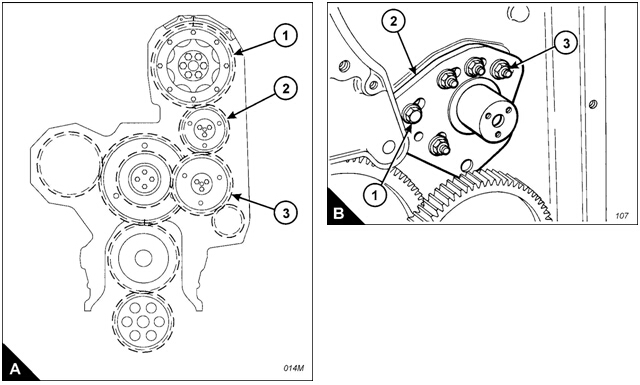 1
2
3
A
014M

2
3
1
B
107