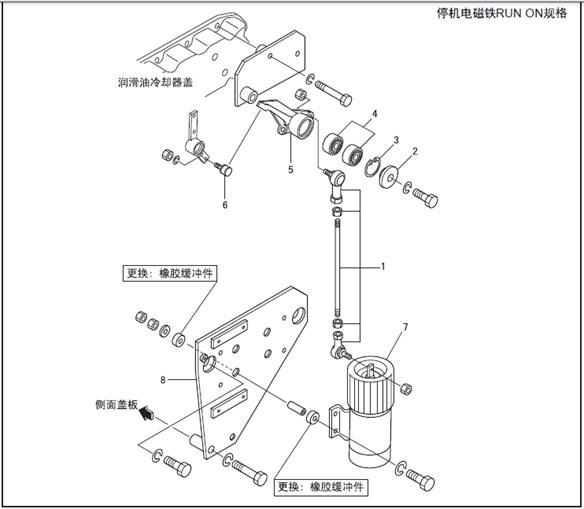 停机电磁铁RUN ON规格

润滑油冷却器盖

4

3

2

5

6

1

更换：橡胶缓冲件

7

8

侧面盖板

更换：橡胶缓冲件