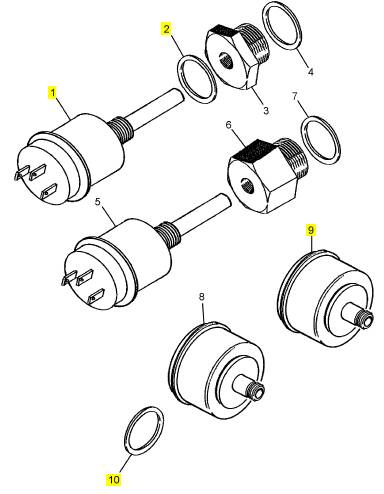 2
4
1
3
7
6
5
9
8
10