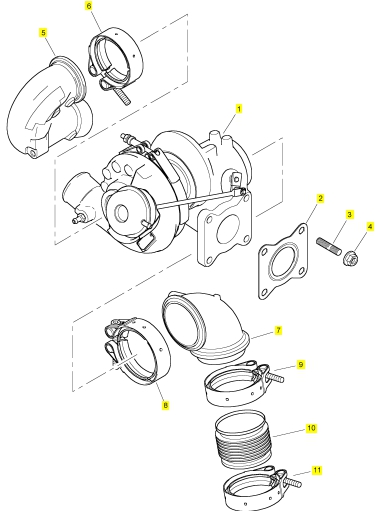 6
5
1
2
3
4
7
9
8
10
11