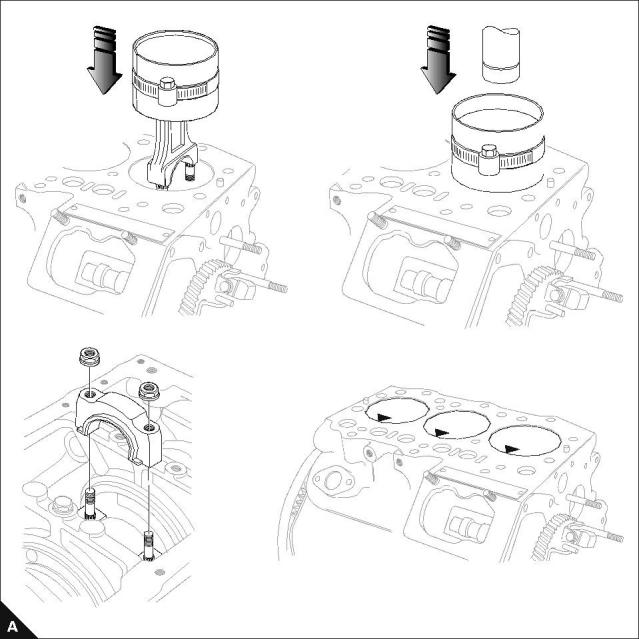 A