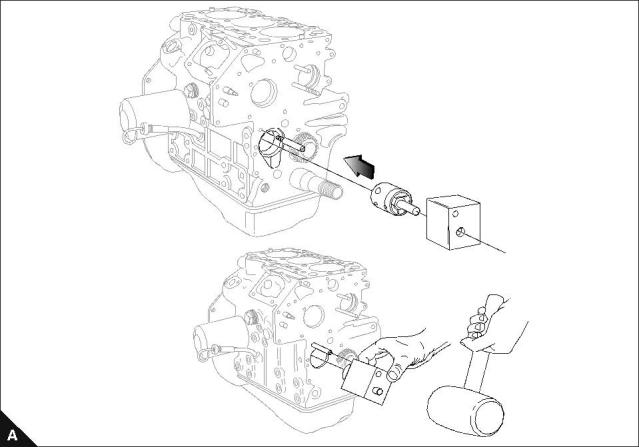 A