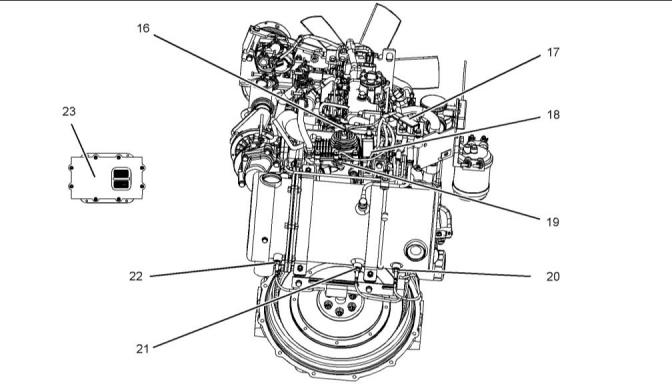 16
17
23
18
19
22
20
21