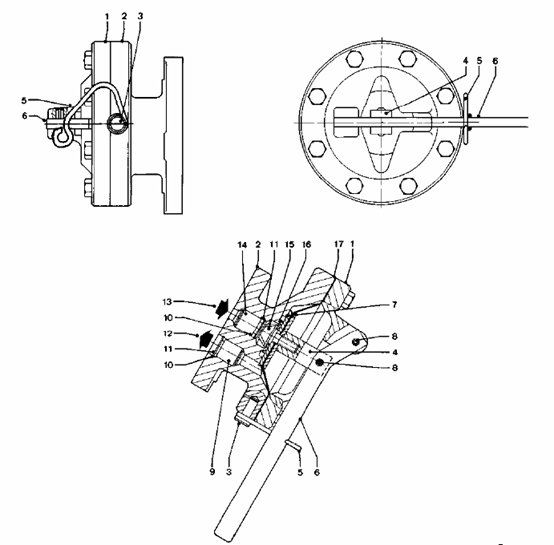 1
2
3
5
6
4
5
6
14
2
11
15
16
17
1
13
10
12
11
10
7
8
4
8
9
3
5
6