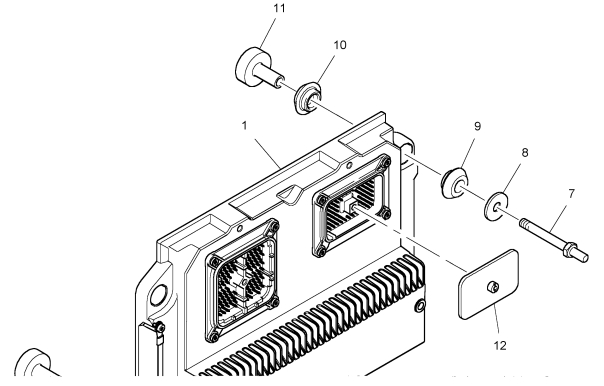 11
10
1
9
8
7
12