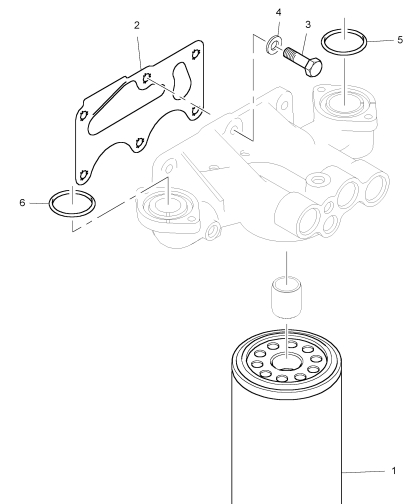 2
4
3
5
6
1