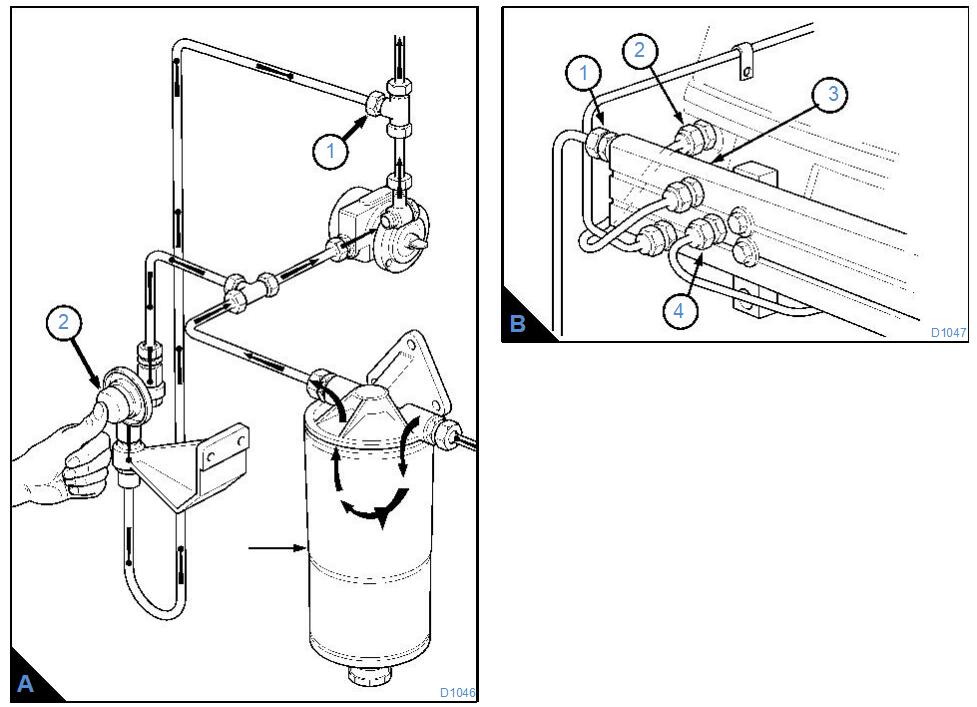 1

2

A

D1046

1

2

3

4

B

D1047