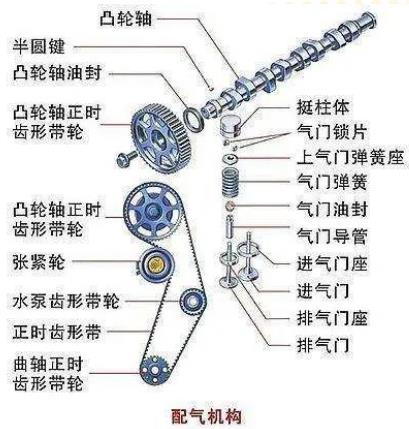 凸轮轴

半圆键

凸轮轴油封

凸轮轴正时齿形带轮

凸轮轴正时齿形带轮

张紧轮

水泵齿形带轮

正时齿形带

曲轴正时齿形带轮

挺柱体

气门锁片

上气门弹簧座

气门弹簧

气门油封

气门导管

进气门座

进气门

排气门座

排气门

配气机构